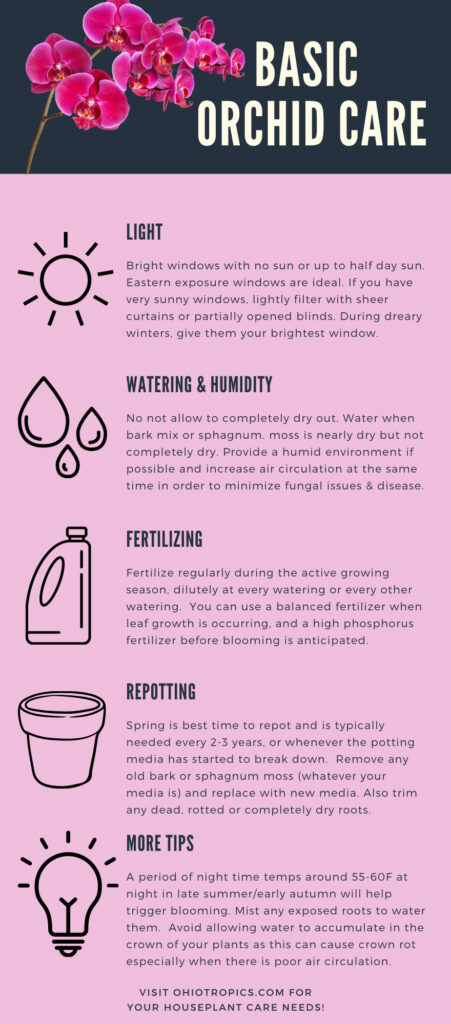 BASIC ORCHID CARE

LIGHT

Bright windows with no sun or up to half day sun. Eastern exposure windows are ideal. If you have very sunny windows, lightly filter with sheer curtains or partially opened blinds. During dreary winters, give them your brightest window.

WATERING & HUMIDITY

No not allow to completely dry out. Water when bark mix or sphagnum. moss is nearly dry but not completely dry. Provide a humid environment if possible and increase air circulation at the same time in order to minimize fungal issues & disease.

FERTILIZING

Fertilize regularly during the active growing season, dilutely at every watering or every other watering. You can use a balanced fertilizer when leaf growth is occurring, and a high phosphorus fertilizer before blooming is anticipated.

REPOTTING

Spring is best time to repot and is typically needed every 2-3 years, or whenever the potting media has started to break down. Remove any old bark or sphagnum moss (whatever your media is) and replace with new media. Also trim any dead, rotted or completely dry roots.

MORE TIPS

A period of night time temps around 55-60F at night in late summer/early autumn will help trigger blooming. Mist any exposed roots to water them. Avoid allowing water to accumulate in the crown of your plants as this can cause crown rot especially when there is poor air circulation.

VISIT OHIOTROPICS.COM FOR YOUR HOUSEPLANT CARE NEEDS!